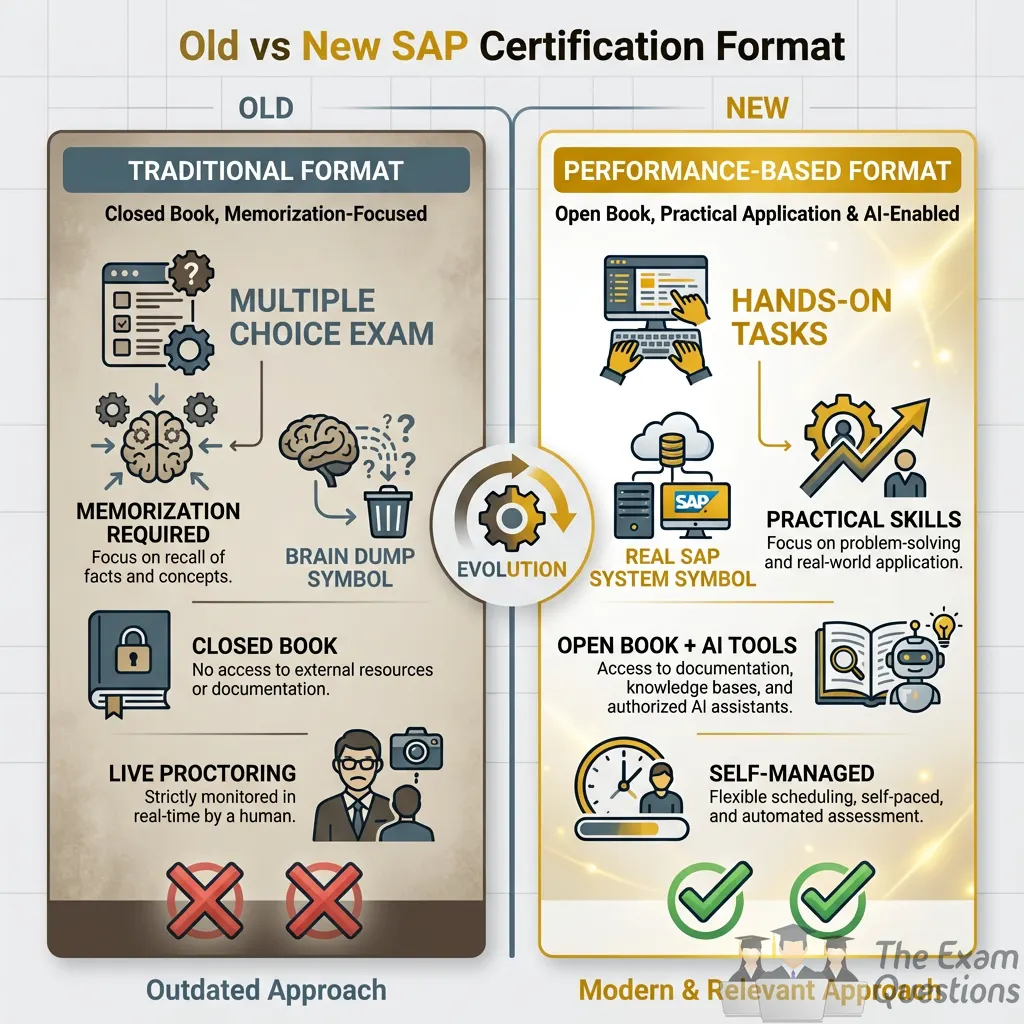 Old vs New SAP Certification Format

OLD

TRADITIONAL FORMAT

Closed Book, Memorization-Focused

MULTIPLE CHOICE EXAM

MEMORIZATION REQUIRED
Focus on recall of facts and concepts.

BRAIN DUMP SYMBOL

CLOSED BOOK
No access to external resources or documentation.

LIVE PROCTORING
Strictly monitored in real-time by a human.

Outdated Approach

EVOLUTION

NEW

PERFORMANCE-BASED FORMAT

Open Book, Practical Application & AI-Enabled

HANDS-ON TASKS

SAP

REAL SAP SYSTEM SYMBOL

PRACTICAL SKILLS
Focus on problem-solving and real-world application.

OPEN BOOK + AI TOOLS
Access to documentation, knowledge bases, and authorized AI assistants.

SELF-MANAGED
Flexible scheduling, self-paced, and automated assessment.

Modern & Relevant Approach

The Exam Questions